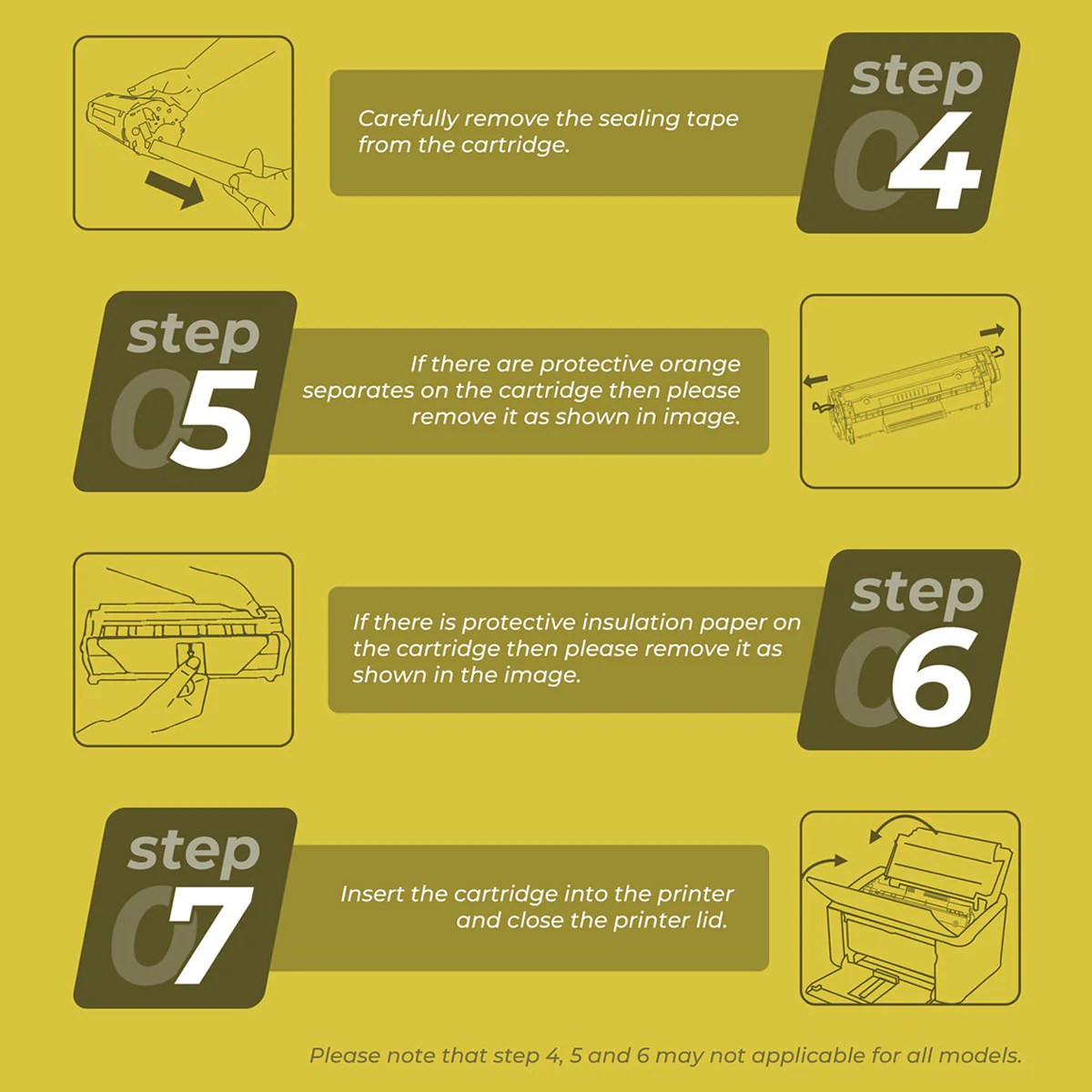 Carefully remove the sealing tape from the cartridge.

step
04

step
05

If there are protective orange separates on the cartridge then please remove it as shown in image.

If there is protective insulation paper on the cartridge then please remove it as shown in the image.

step
06

step
07

Insert the cartridge into the printer and close the printer lid.

Please note that step 4, 5 and 6 may not applicable for all models.