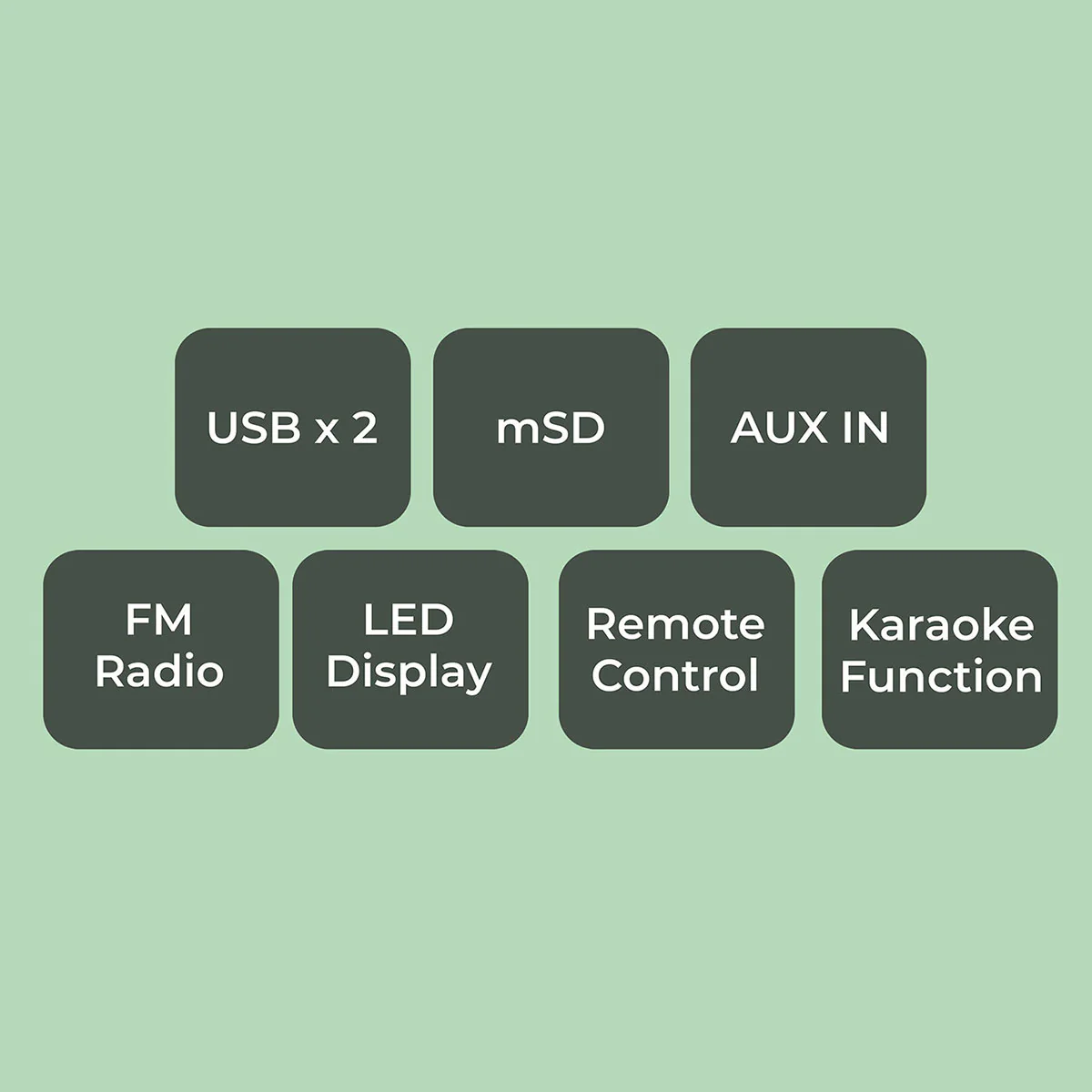 USB x 2

mSD

AUX IN

FM
Radio

LED
Display

Remote
Control

Karaoke
Function